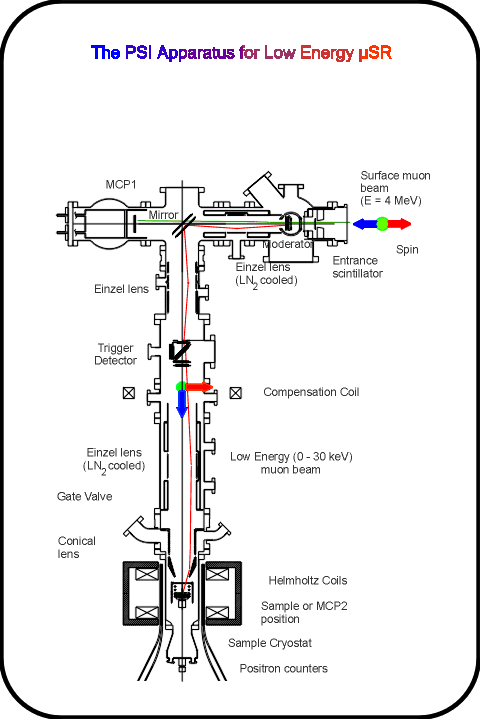 The PSI Apparatus for Low Energy μSR

MCP1

Mirror

Surface muon beam (E = 4 MeV)

Spin

Moderator

Entrance scintillator

Einzel lens ($LN_2$ cooled)

Einzel lens

Trigger Detector

Compensation Coil

Einzel lens ($LN_2$ cooled)

Low Energy (0 - 30 keV) muon beam

Gate Valve

Conical lens

Helmholtz Coils

Sample or MCP2 position

Sample Cryostat

Positron counters